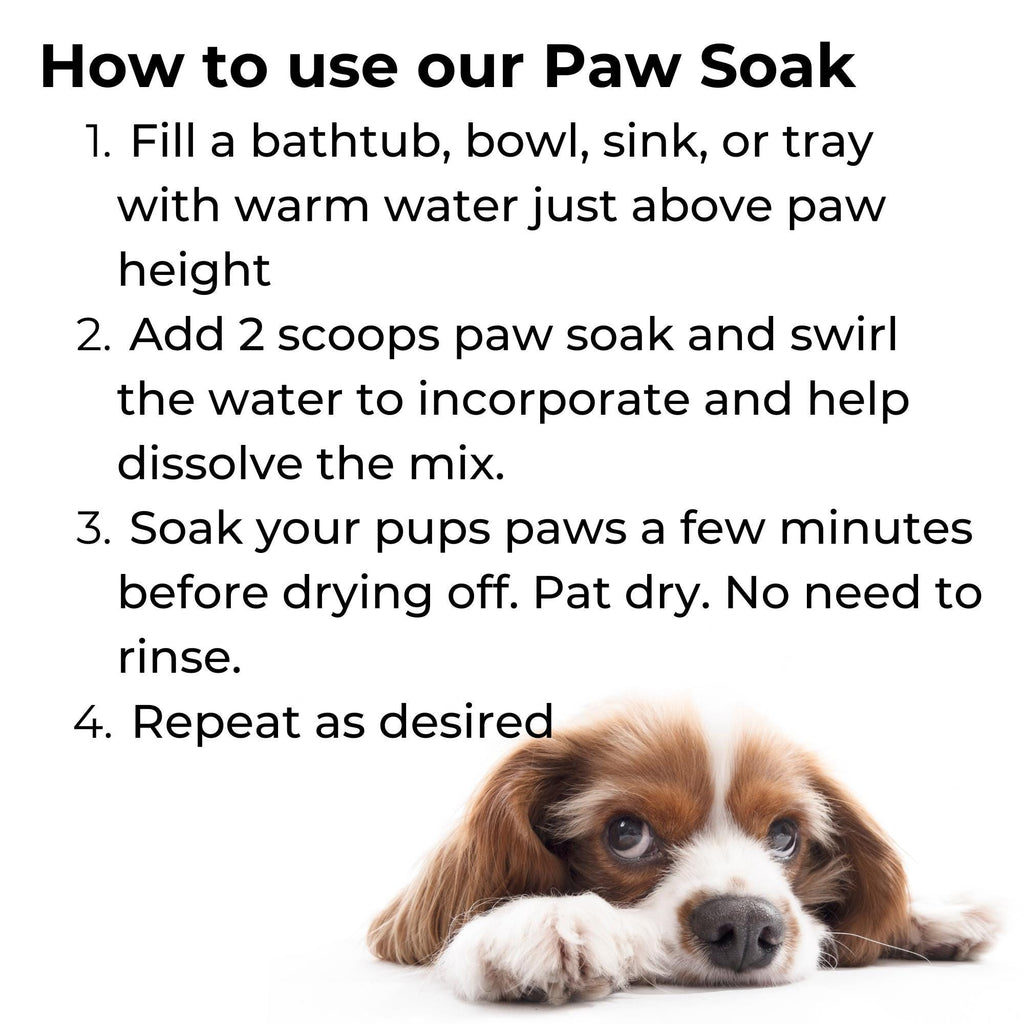 How to use our Paw Soak

1. Fill a bathtub, bowl, sink, or tray with warm water just above paw height
2. Add 2 scoops paw soak and swirl the water to incorporate and help dissolve the mix.
3. Soak your pups paws a few minutes before drying off. Pat dry. No need to rinse.
4. Repeat as desired